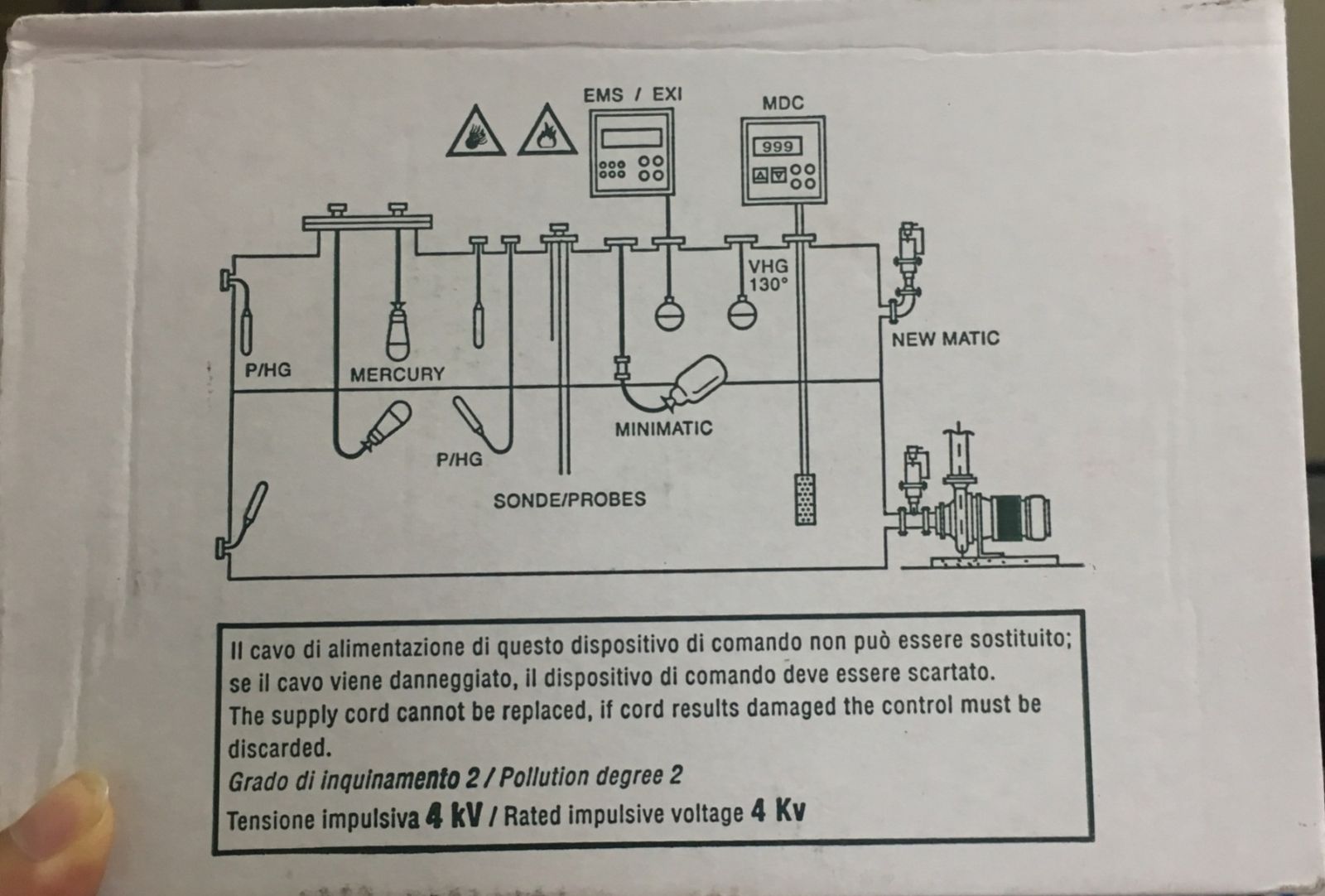 EMS / EXI

MDC

999

VHG 130°

NEW MATIC

P/HG

MERCURY

MINIMATIC

P/HG

SONDE/PROBES

Il cavo di alimentazione di questo dispositivo di comando non può essere sostituito; se il cavo viene danneggiato, il dispositivo di comando deve essere scartato.
The supply cord cannot be replaced, if cord results damaged the control must be discarded.
Grado di inquinamento 2 / Pollution degree 2
Tensione impulsiva 4 kV / Rated impulsive voltage 4 Kv